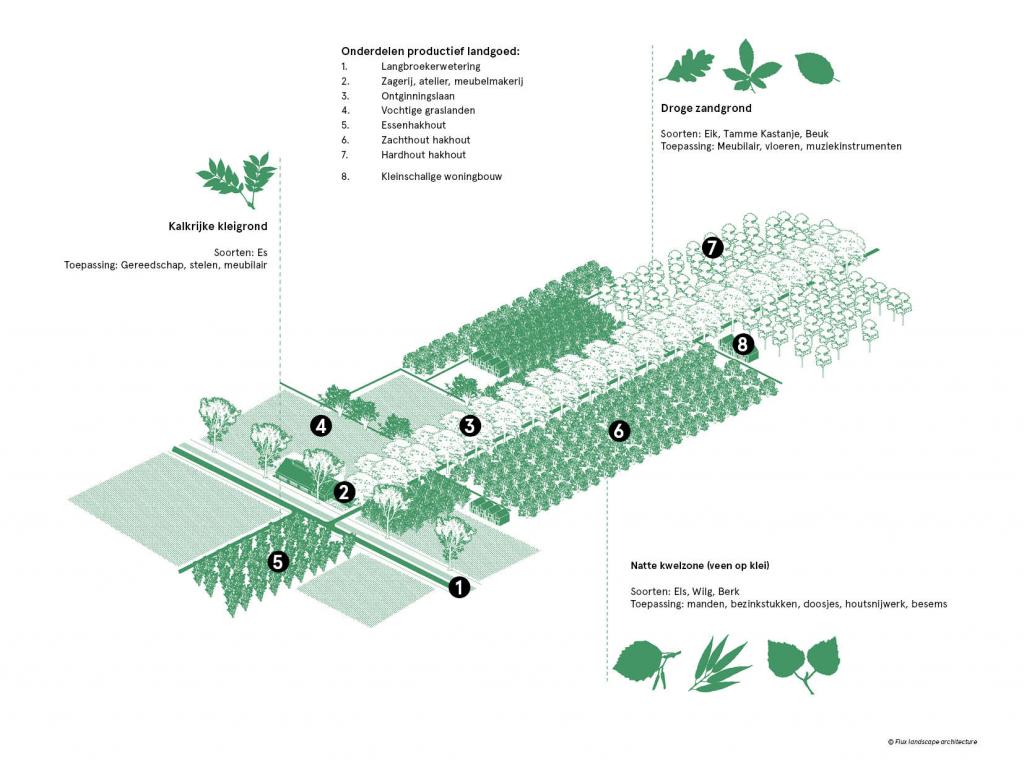 Onderdelen productief landgoed:
1. Langbroekerwetering
2. Zagerij, atelier, meubelmakerij
3. Ontginningslaan
4. Vochtige graslanden
5. Essenhakhout
6. Zachthout hakhout
7. Hardhout hakhout
8. Kleinschalige woningbouw

Droge zandgrond

Soorten: Eik, Tamme Kastanje, Beuk
Toepassing: Meubilair, vloeren, muziekinstrumenten

Kalkrijke kleigrond

Soorten: Es
Toepassing: Gereedschap, stelen, meubilair

7

8

4

3

6

2

5

1

Natte kwelzone (veen op klei)

Soorten: Els, Wilg, Berk
Toepassing: manden, bezinkstukken, doosjes, houtsnijwerk, besems

© Flux landscape architecture