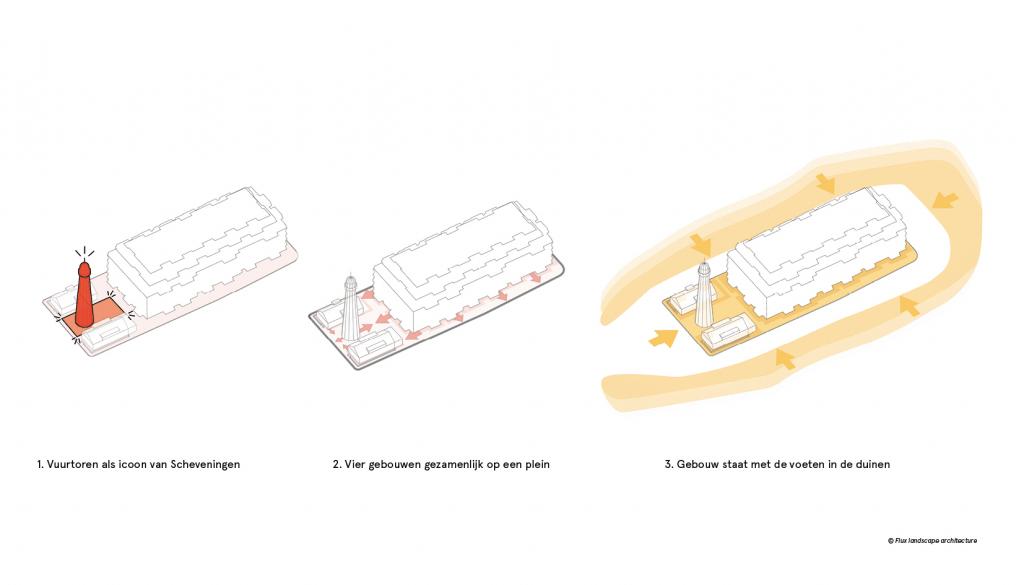 1. Vuurtoren als icoon van Scheveningen

2. Vier gebouwen gezamenlijk op een plein

3. Gebouw staat met de voeten in de duinen

© Flux landscape architecture