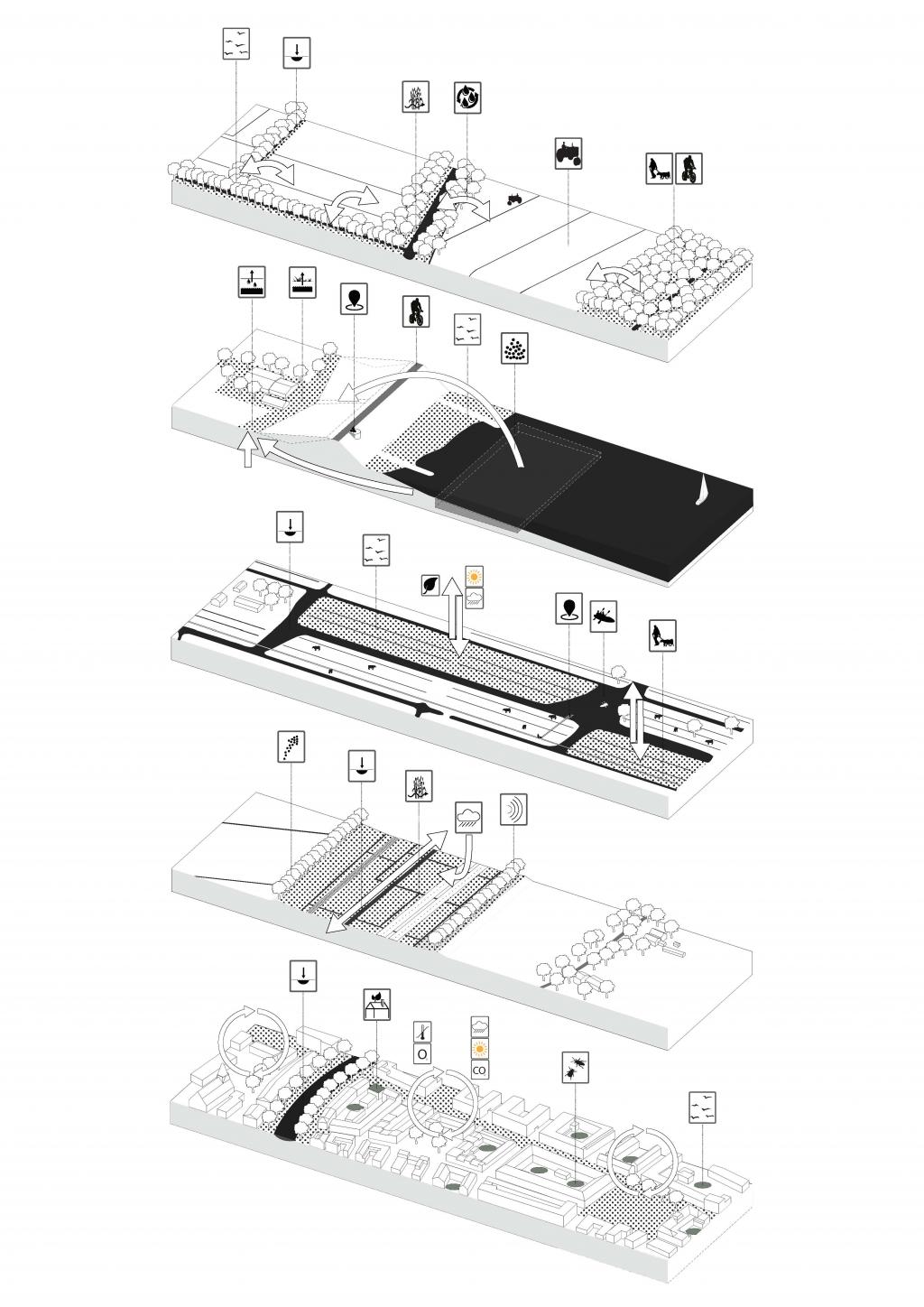 O

CO